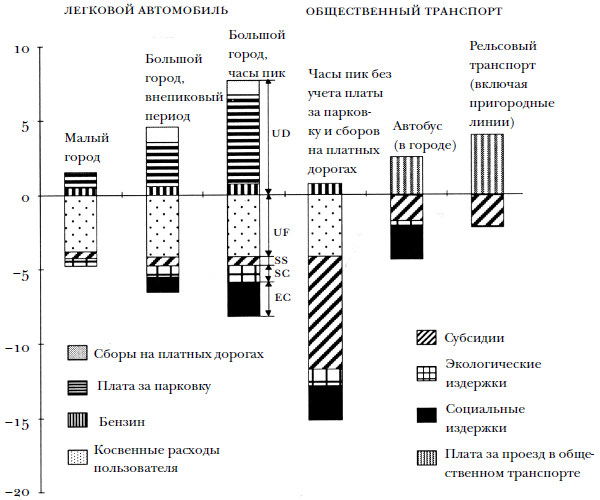 ЛЕГКОВОЙ АВТОМОБИЛЬ

ОБЩЕСТВЕННЫЙ ТРАНСПОРТ

10

5

0

−5

−10

−15

−20

Малый город

Большой город, внепиковый период

Большой город, часы пик

UD

UF

SS

SC

EC

Часы пик без учета платы за парковку и сборов на платных дорогах

Автобус (в городе)

Рельсовый транспорт (включая пригородные линии)

Сборы на платных дорогах

Плата за парковку

Бензин

Косвенные расходы пользователя

Субсидии

Экологические издержки

Социальные издержки

Плата за проезд в общественном транспорте