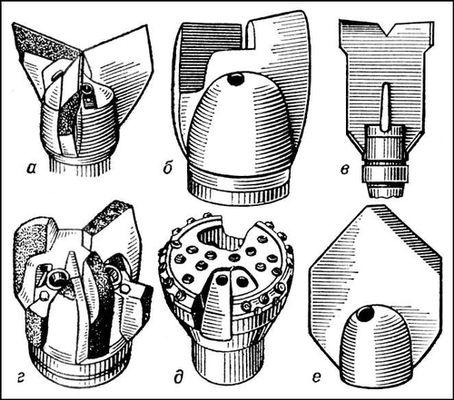 а
б
в
г
д
е