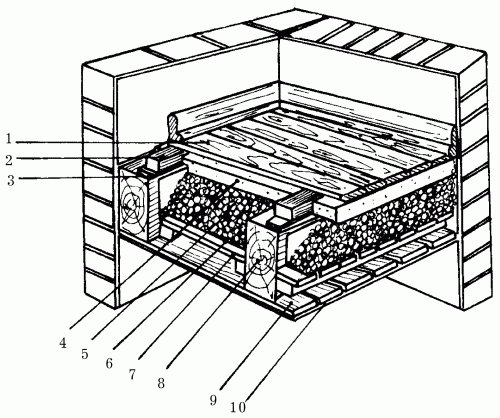 1
2
3
4
5
6
7
8
9
10