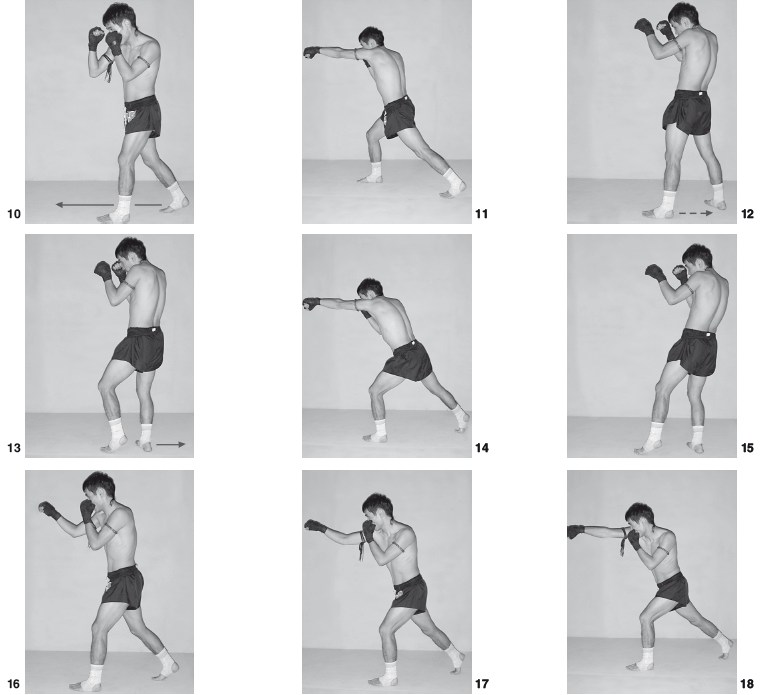 10
11
12
13
14
15
16
17
18