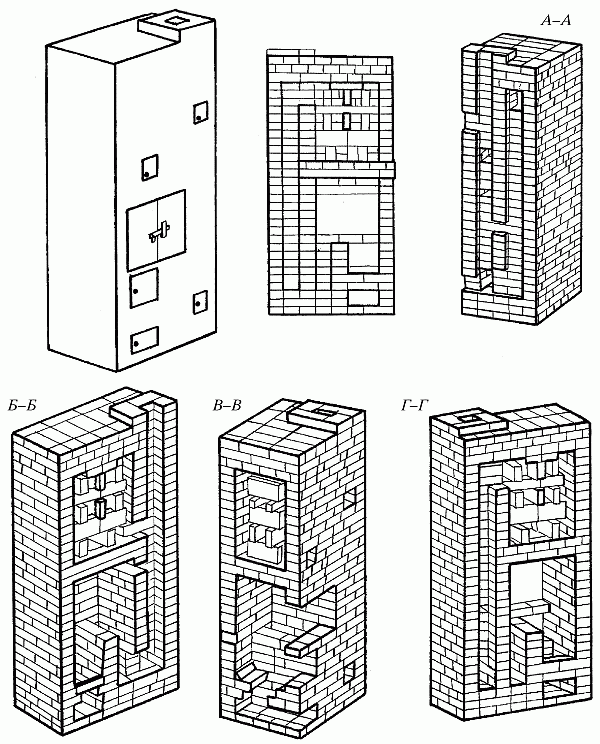 А–А

Б–Б

В–В

Г–Г