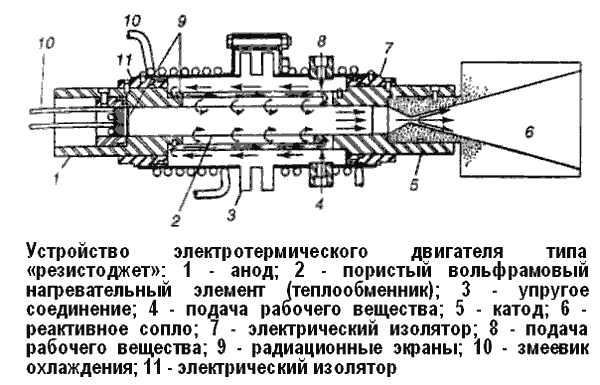 10
10
9
11
8
7
6
1
2
3
4
5

Устройство электротермического двигателя типа «резистоджет»: 1 - анод; 2 - пористый вольфрамовый нагревательный элемент (теплообменник); 3 - упругое соединение; 4 - подача рабочего вещества; 5 - катод; 6 - реактивное сопло; 7 - электрический изолятор; 8 - подача рабочего вещества; 9 - радиационные экраны; 10 - змеевик охлаждения; 11 - электрический изолятор