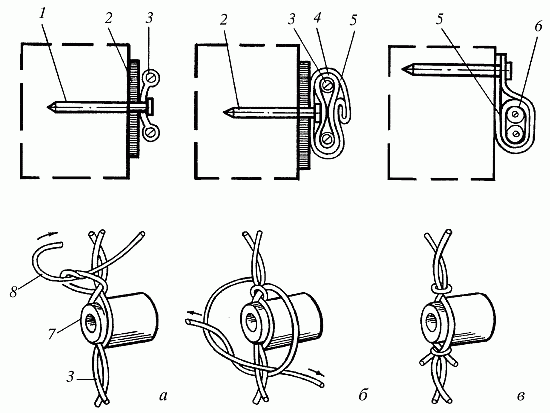 1 2 3
2 3 4 5
5 6
8
7
3
а
б
в