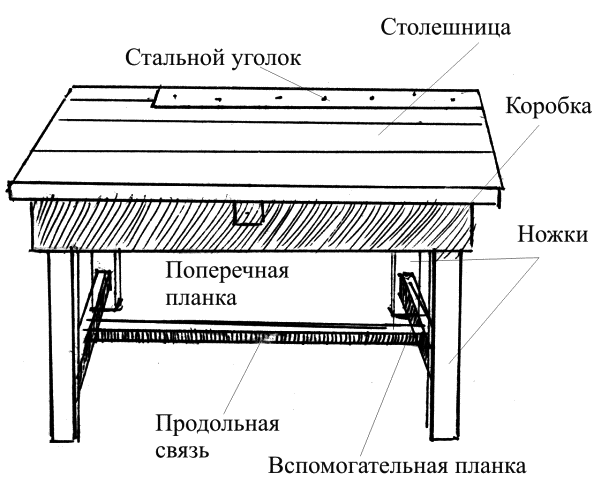 Столешница
Стальной уголок
Коробка
Ножки
Поперечная планка
Продольная связь
Вспомогательная планка