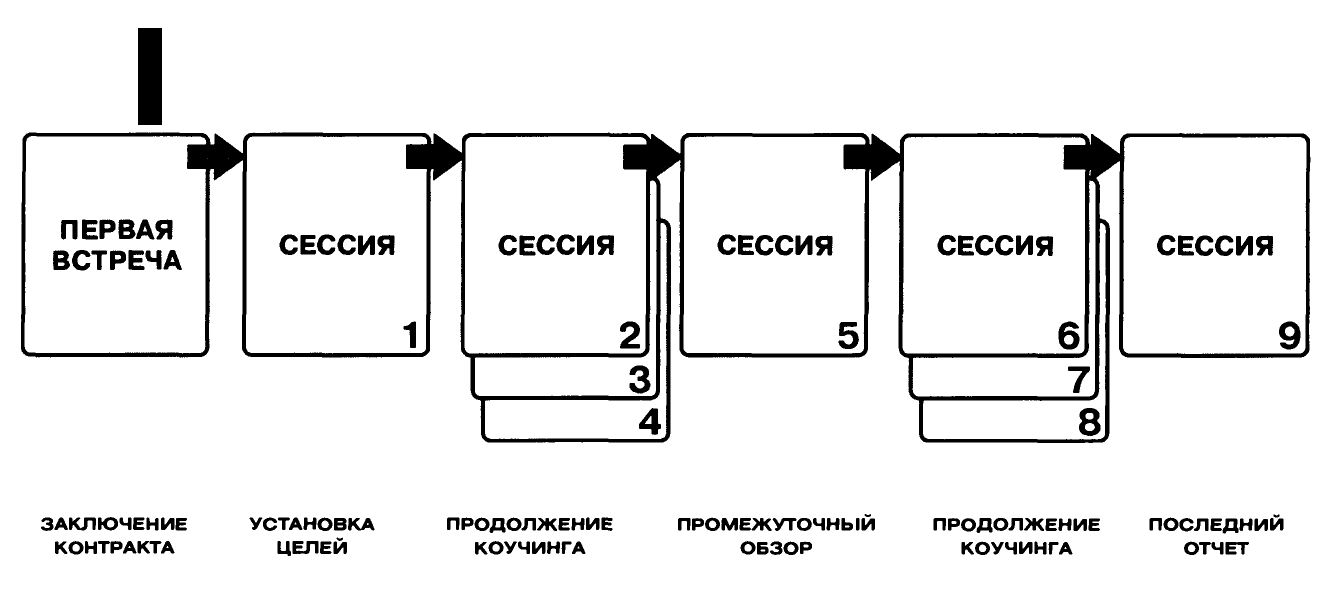 ПЕРВАЯ ВСТРЕЧА

СЕССИЯ 1

СЕССИЯ 2 3 4

СЕССИЯ 5

СЕССИЯ 6 7 8

СЕССИЯ 9

ЗАКЛЮЧЕНИЕ КОНТРАКТА

УСТАНОВКА ЦЕЛЕЙ

ПРОДОЛЖЕНИЕ КОУЧИНГА

ПРОМЕЖУТОЧНЫЙ ОБЗОР

ПРОДОЛЖЕНИЕ КОУЧИНГА

ПОСЛЕДНИЙ ОТЧЕТ