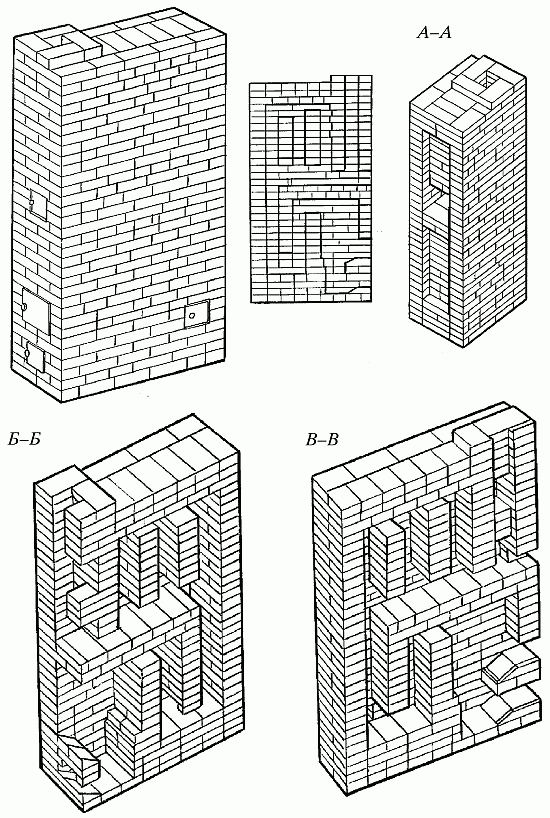 А–А

Б–Б

В–В