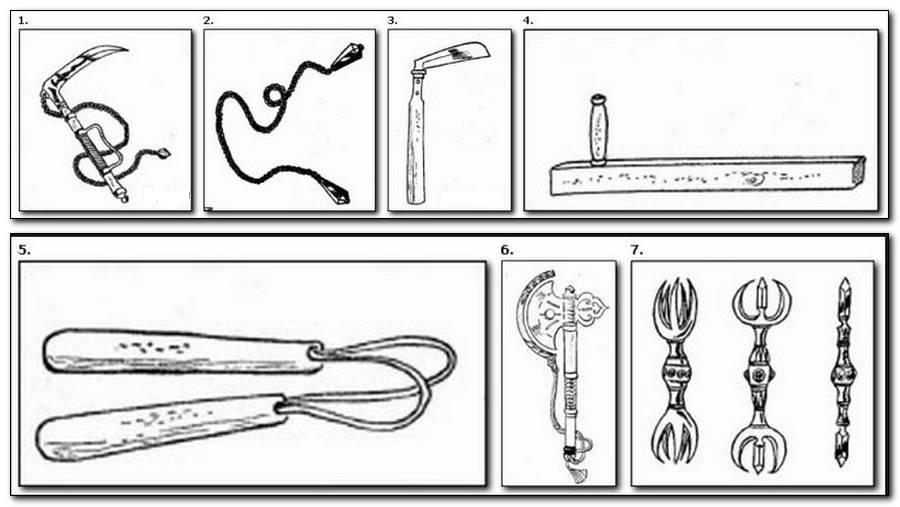 1.

2.

3.

4.

5.

6.

7.