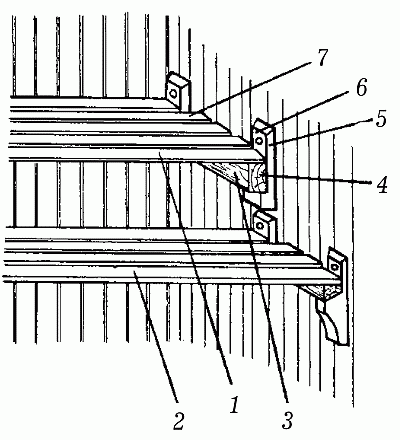 7
6
5
4
2
1
3