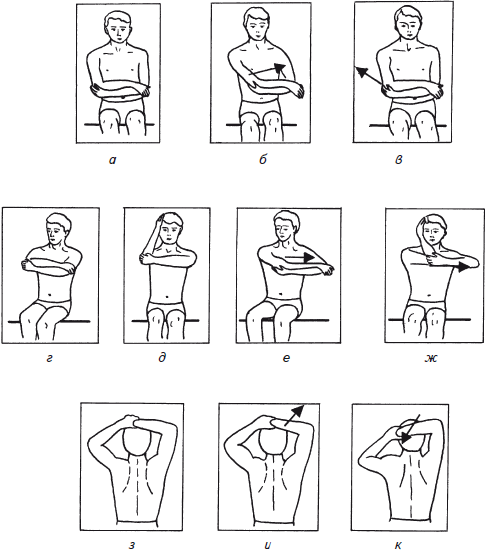 а б в

г д е ж

з и к