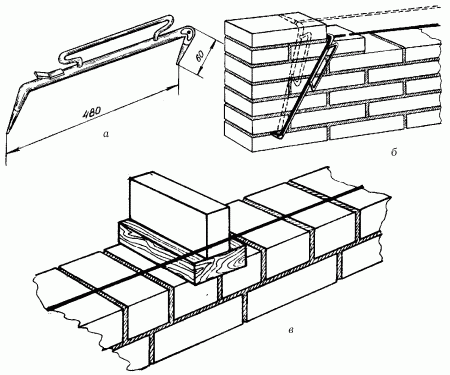 60

480

а

б

в