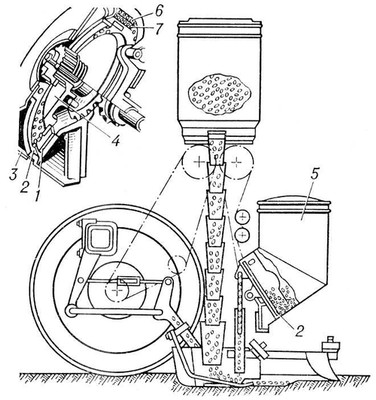 6
7
4
3
2
1
5
2