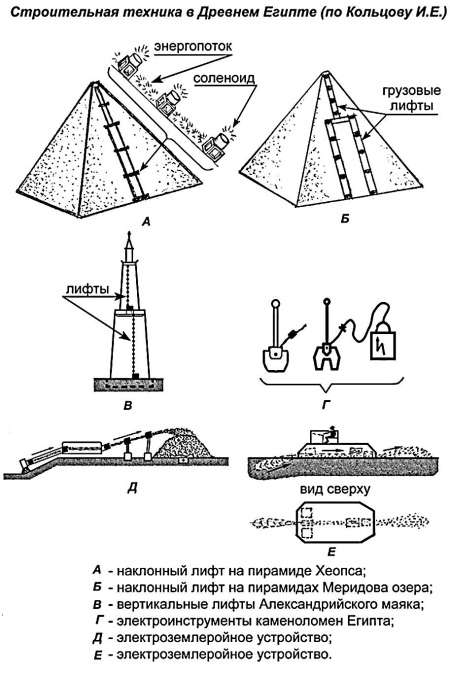 Строительная техника в Древнем Египте (по Кольцову И.Е.)

энергопоток

соленоид

грузовые лифты

А

Б

лифты

В

Г

Д

вид сверху

Е

А - наклонный лифт на пирамиде Хеопса;
Б - наклонный лифт на пирамидах Меридова озера;
В - вертикальные лифты Александрийского маяка;
Г - электроинструменты каменоломен Египта;
Д - электроземлеройное устройство;
Е - электроземлеройное устройство.