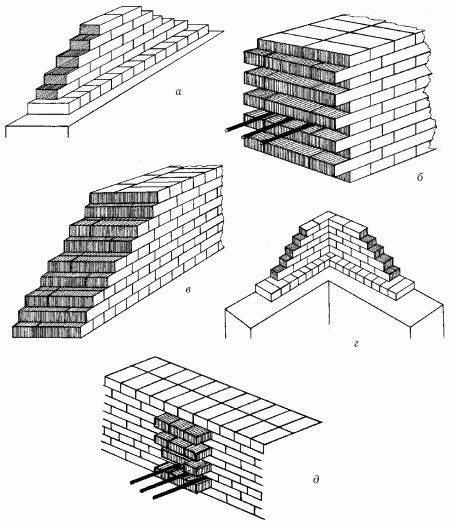 а

б

в

г

д