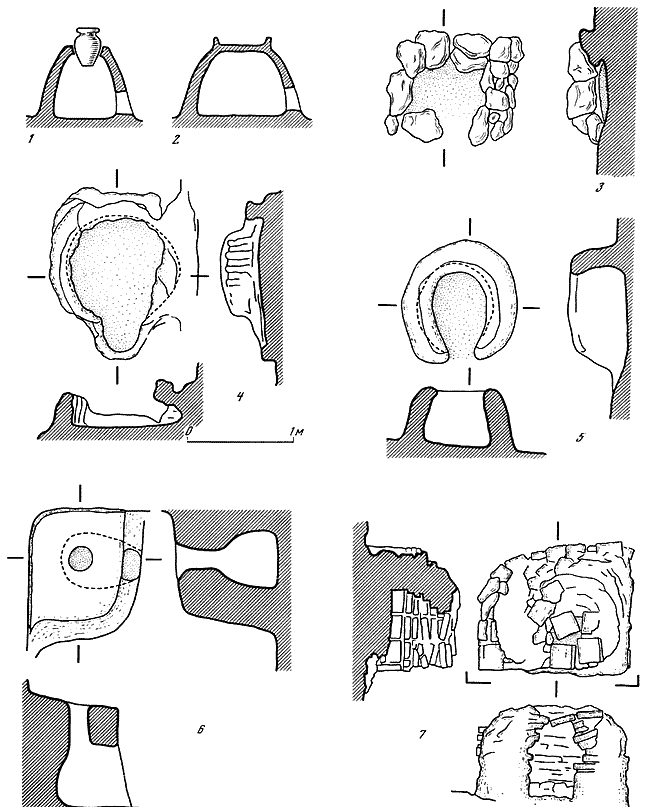 1
2
3
4
0
1м
5
6
7