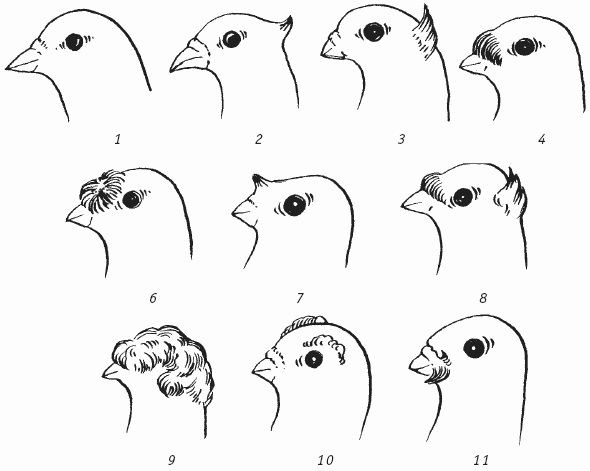 1
2
3
4
6
7
8
9
10
11