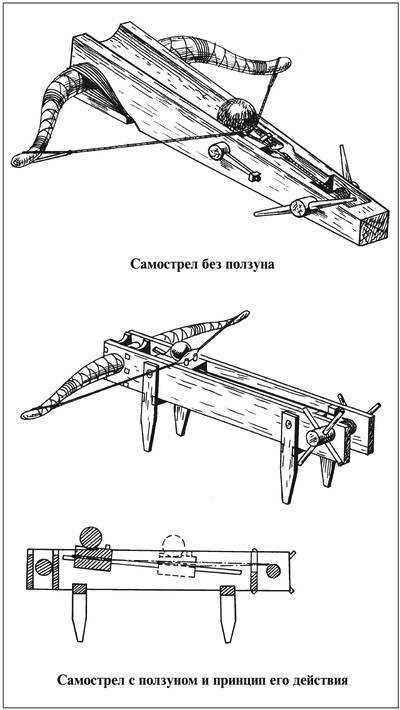 Самострел без ползуна

Самострел с ползуном и принцип его действия