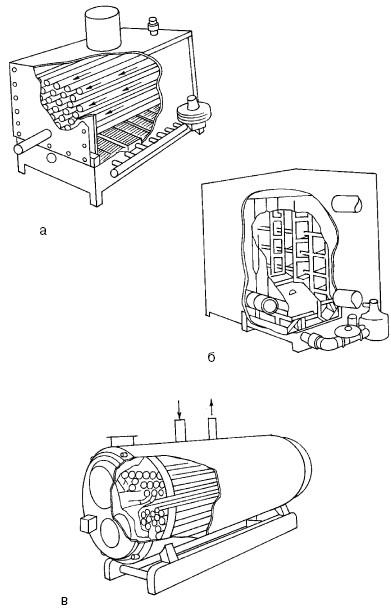 а

б

в