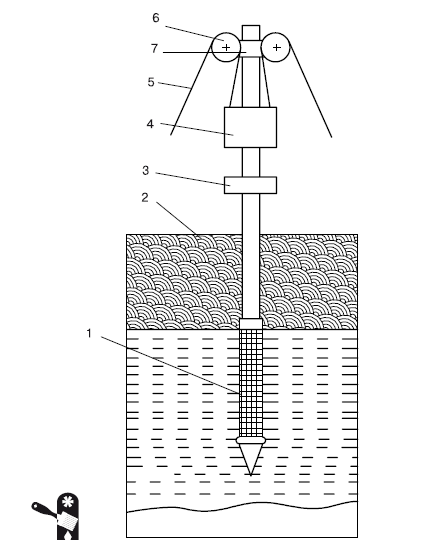 6
7
5
4
3
2
1