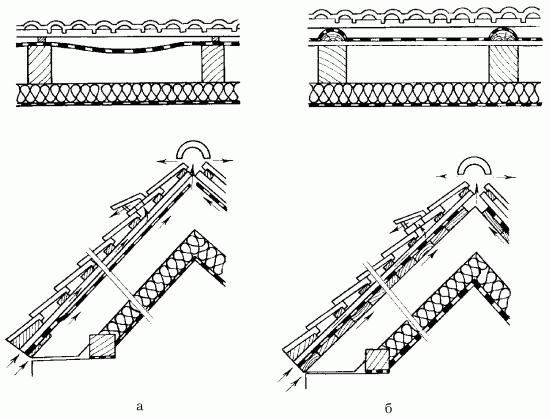 а

б