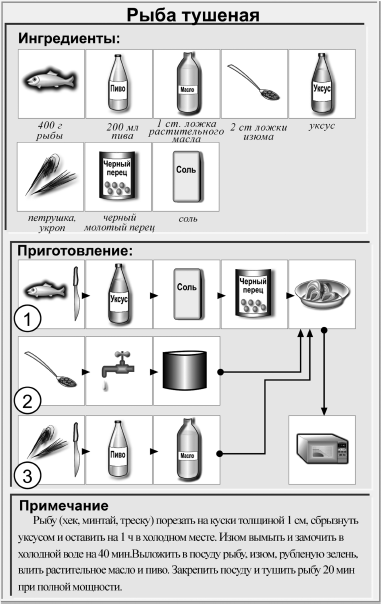 Рыба тушеная

Ингредиенты:

Пиво
Масло
Уксус

400 г рыбы

200 мл пива

1 ст. ложка растительного масла

2 ст ложки изюма

уксус

Черный перец
Соль

петрушка, укроп

черный молотый перец

соль

Приготовление:

Уксус
Соль
Черный перец

1

2

Пиво
Масло

3

Примечание

Рыбу (хек, минтай, треску) порезать на куски толщиной 1 см, сбрызнуть уксусом и оставить на 1 ч в холодном месте. Изюм вымыть и замочить в холодной воде на 40 мин.Выложить в посуду рыбу, изюм, рубленую зелень, влить растительное масло и пиво. Закрепить посуду и тушить рыбу 20 мин при полной мощности.