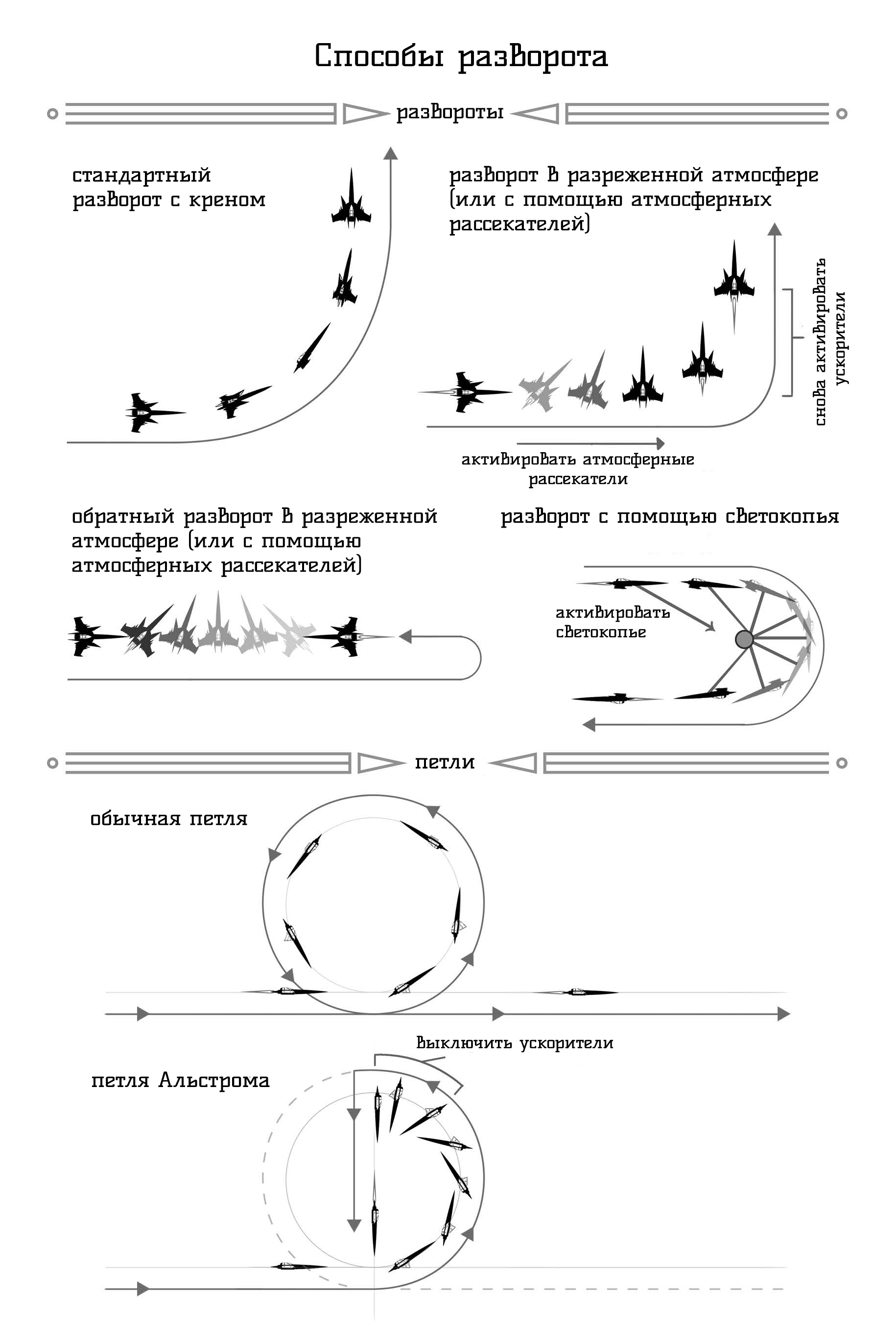 Способы разворота

развороты

стандартный разворот с креном

разворот в разреженной атмосфере (или с помощью атмосферных рассекателей)

снова активировать ускорители

активировать атмосферные рассекатели

обратный разворот в разреженной атмосфере (или с помощью атмосферных рассекателей)

разворот с помощью светокопья

активировать светокопье

петли

обычная петля

выключить ускорители

петля Альстрома