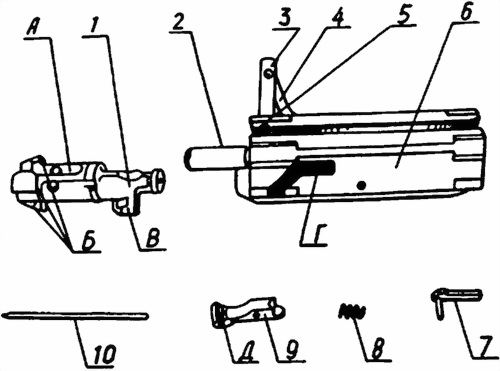 А
1
2
3
4
5
6
Б
В
Г
10
Д
9
8
7