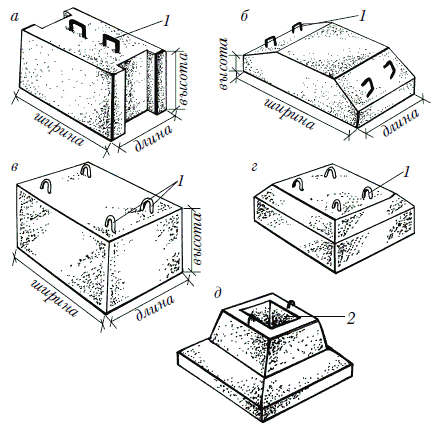 а
1
высота
ширина
длина

б
1
высота
ширина
длина

в
1
высота
ширина
длина

г
1

д
2