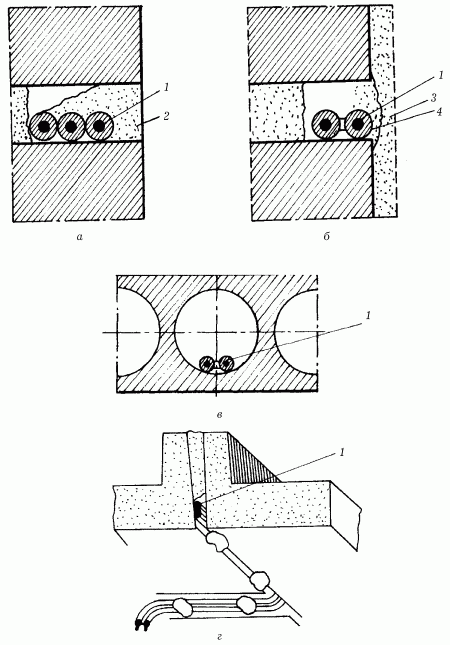 1
2
а
1
3
4
б
1
в
1
г