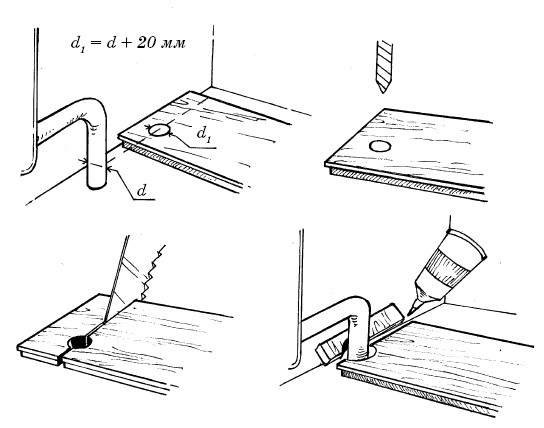 $d_1 = d + 20$ мм

$d_1$

$d$