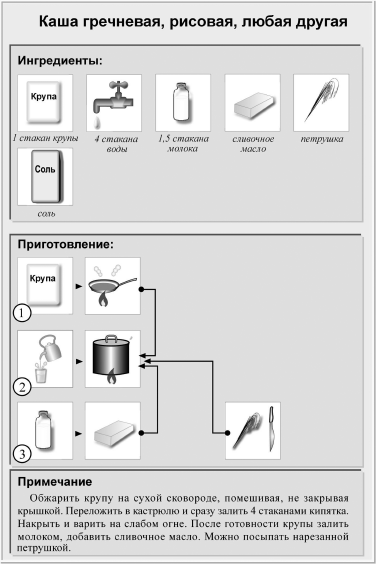 Каша гречневая, рисовая, любая другая

Ингредиенты:

Крупа
1 стакан крупы

4 стакана воды

1,5 стакана молока

сливочное масло

петрушка

Соль
соль

Приготовление:

Крупа

1

2

3

Примечание

Обжарить крупу на сухой сковороде, помешивая, не закрывая крышкой. Переложить в кастрюлю и сразу залить 4 стаканами кипятка. Накрыть и варить на слабом огне. После готовности крупы залить молоком, добавить сливочное масло. Можно посыпать нарезанной петрушкой.