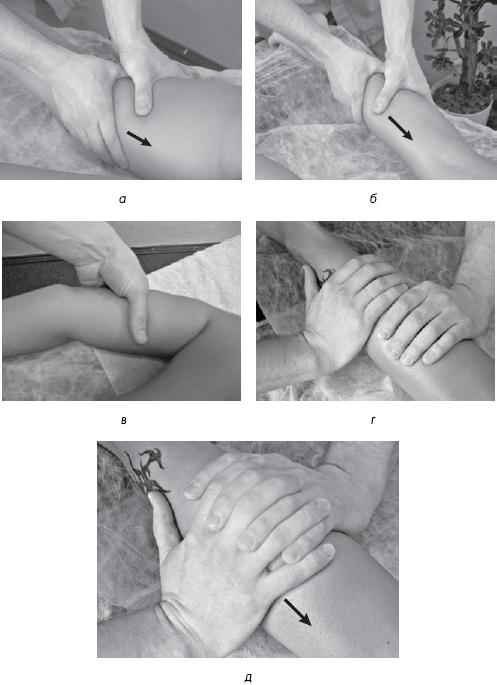 а

б

в

г

д