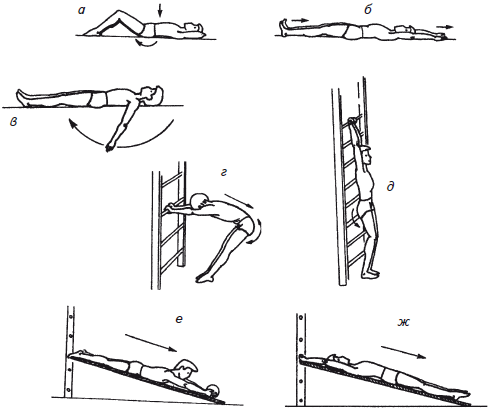 а
б
в
г
д
е
ж