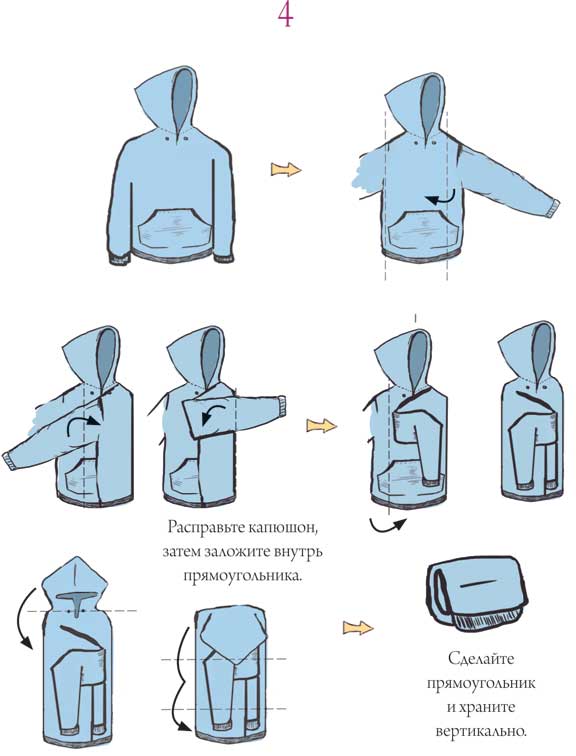 4

Расправьте капюшон, затем заложите внутрь прямоугольника.

Сделайте прямоугольник и храните вертикально.