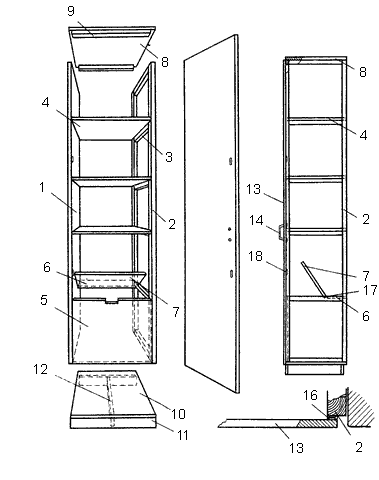 9
8
4
3
1
2
6
7
5
12
10
11
8
4
13
2
14
18
7
17
6
16
13
2