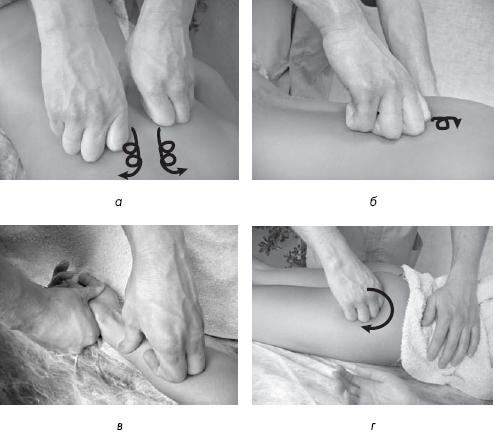 а

б

в

г