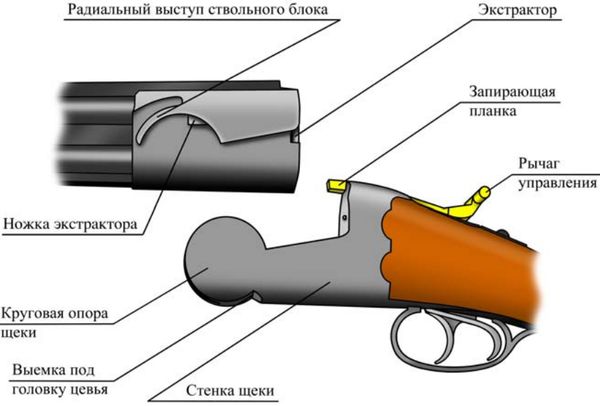 Радиальный выступ ствольного блока

Экстрактор

Запирающая планка

Рычаг управления

Ножка экстрактора

Круговая опора щеки

Выемка под головку цевья

Стенка щеки