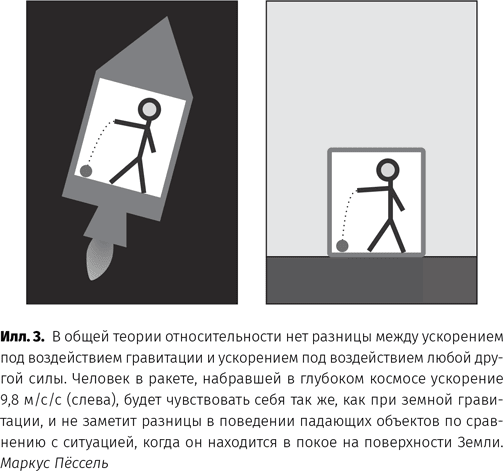 Илл. 3. В общей теории относительности нет разницы между ускорением под воздействием гравитации и ускорением под воздействием любой другой силы. Человек в ракете, набравшей в глубоком космосе ускорение 9,8 м/с/с (слева), будет чувствовать себя так же, как при земной гравитации, и не заметит разницы в поведении падающих объектов по сравнению с ситуацией, когда он находится в покое на поверхности Земли. Маркус Пёссель