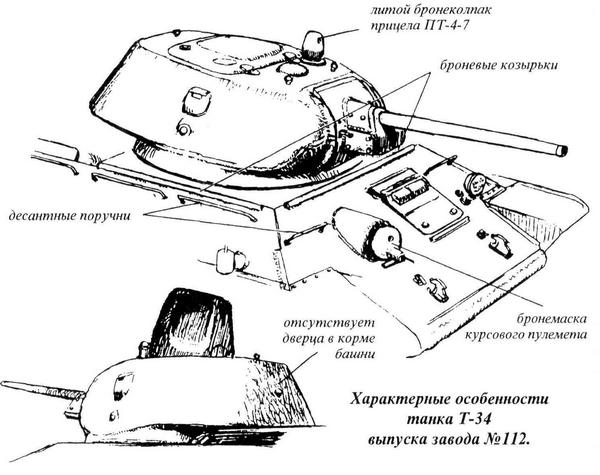 литой бронеколпак прицела ПТ-4-7

броневые козырьки

десантные поручни

бронемаска курсового пулемета

отсутствует дверца в корме башни

Характерные особенности танка Т-34 выпуска завода №112.