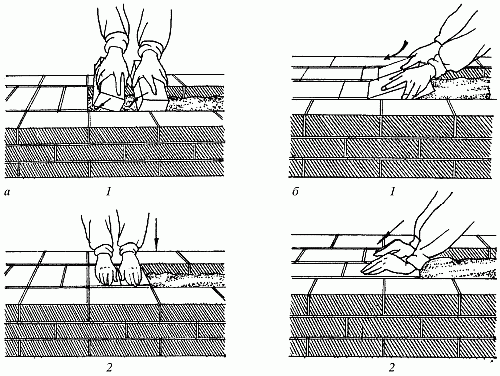 а

1

б

1

2

2