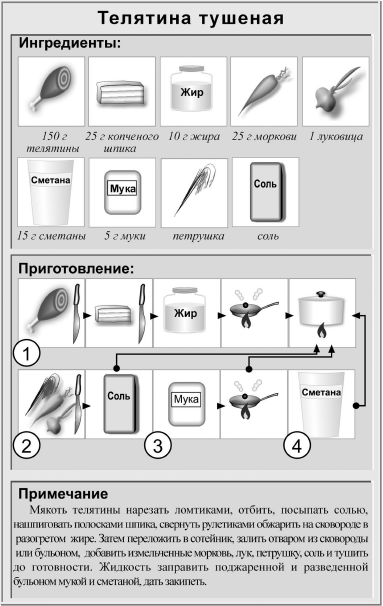 Телятина тушеная

Ингредиенты:

Жир

150 г телятины

25 г копченого шпика

10 г жира

25 г моркови

1 луковица

Сметана

Мука

Соль

15 г сметаны

5 г муки

петрушка

соль

Приготовление:

Жир

1

Соль

Мука

Сметана

2

3

4

Примечание

Мякоть телятины нарезать ломтиками, отбить, посыпать солью, нашпиговать полосками шпика, свернуть рулетиками обжарить на сковороде в разогретом жире. Затем переложить в сотейник, залить отваром из сковороды или бульоном, добавить измельченные морковь, лук, петрушку, соль и тушить до готовности. Жидкость заправить поджаренной и разведенной бульоном мукой и сметаной, дать закипеть.