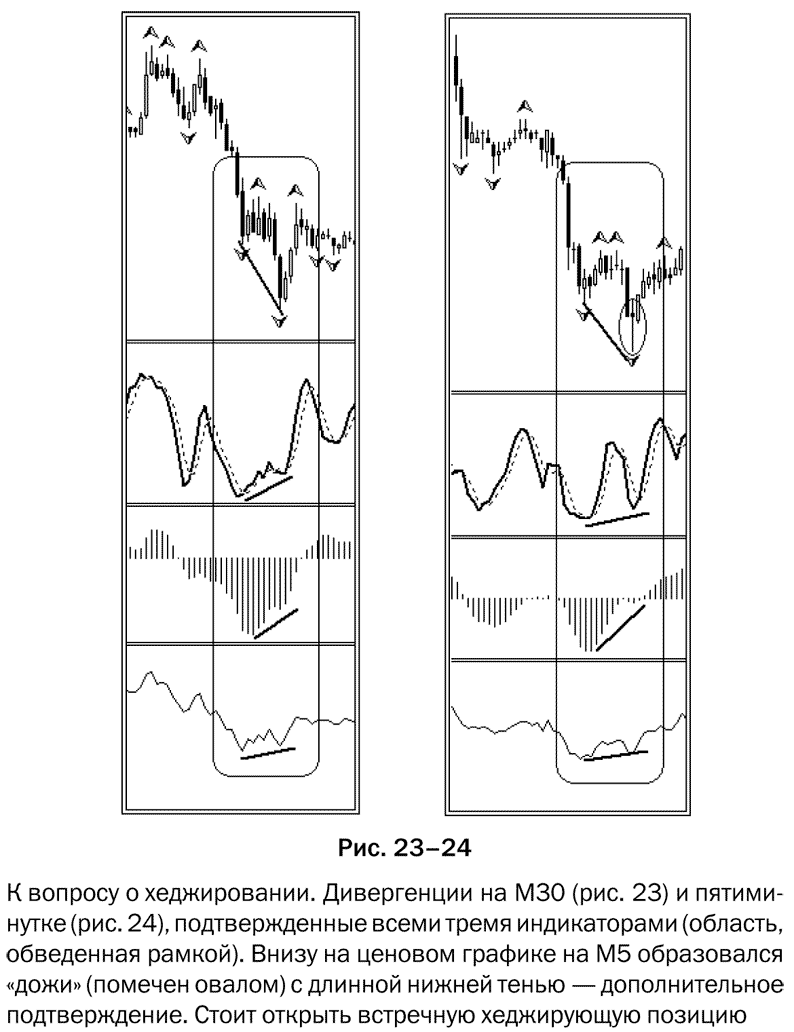 Рис. 23–24

К вопросу о хеджировании. Дивергенции на М30 (рис. 23) и пятиминутке (рис. 24), подтвержденные всеми тремя индикаторами (область, обведенная рамкой). Внизу на ценовом графике на М5 образовался «дожи» (помечен овалом) с длинной нижней тенью — дополнительное подтверждение. Стоит открыть встречную хеджирующую позицию