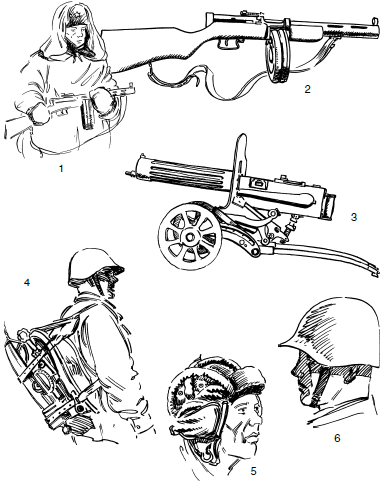 2

1

3

4

6

5