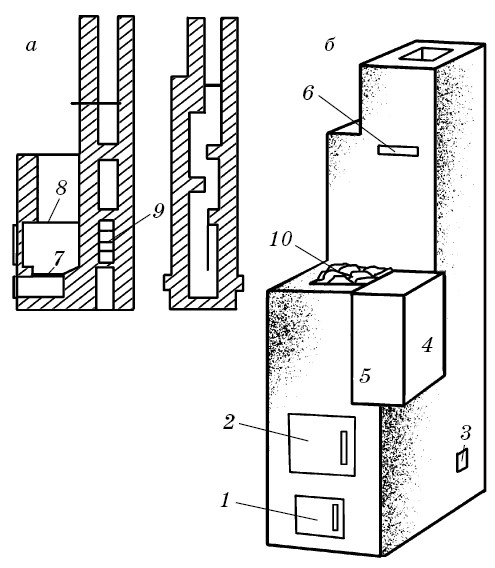 а
8
9
7
б
6
10
4
5
2
3
1