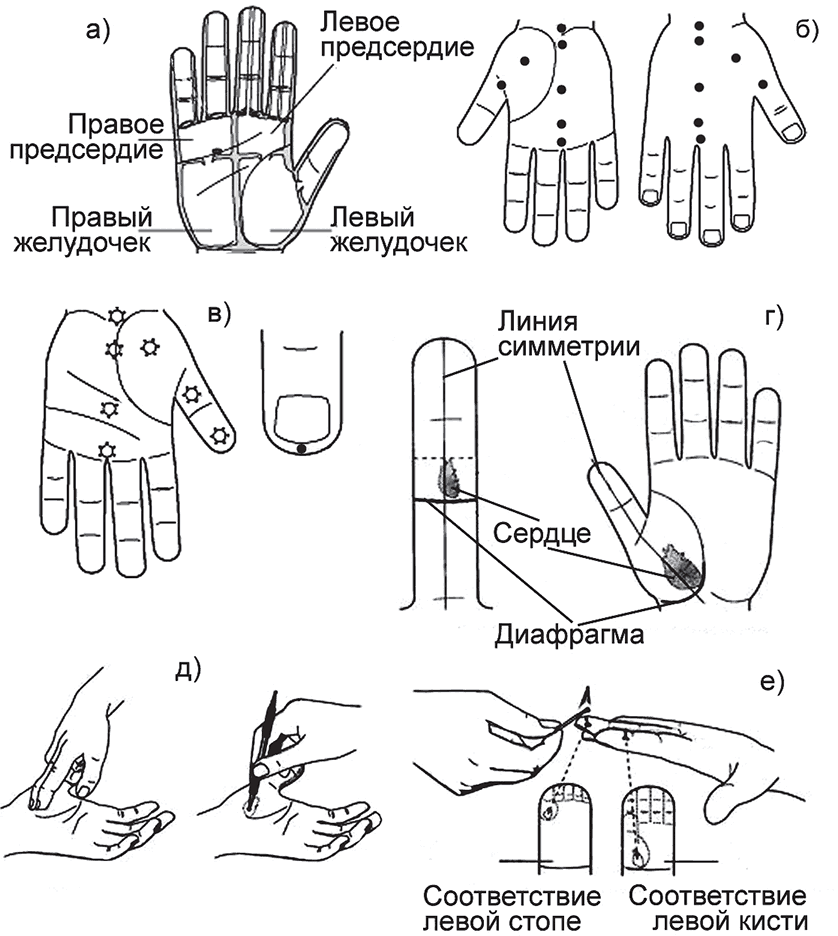 а)

Левое предсердие

Правое предсердие

Правый желудочек

Левый желудочек

б)

в)

г)

Линия симметрии

Сердце

Диафрагма

д)

е)

Соответствие левой стопе

Соответствие левой кисти