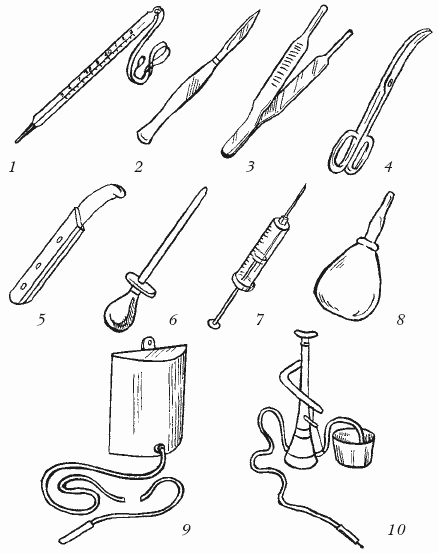 1
2
3
4
5
6
7
8
9
10