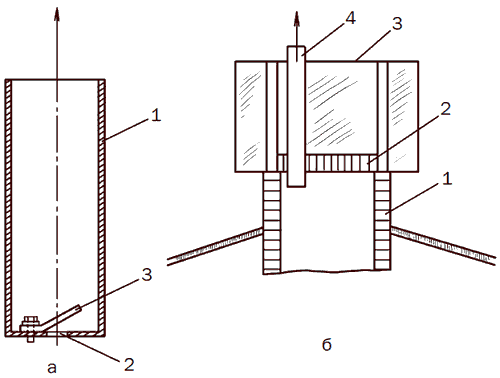 1
3
2
а
4
3
2
1
б