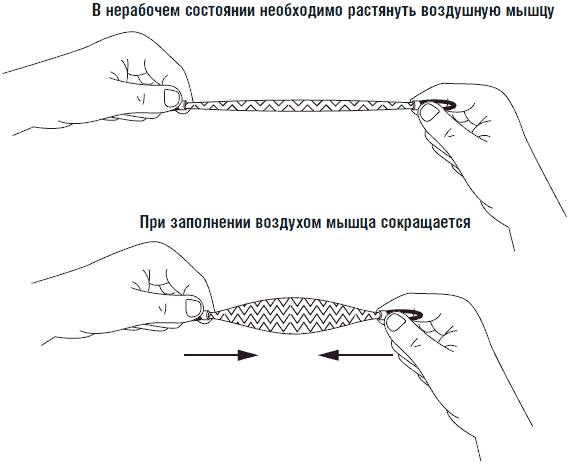 В нерабочем состоянии необходимо растянуть воздушную мышцу

При заполнении воздухом мышца сокращается