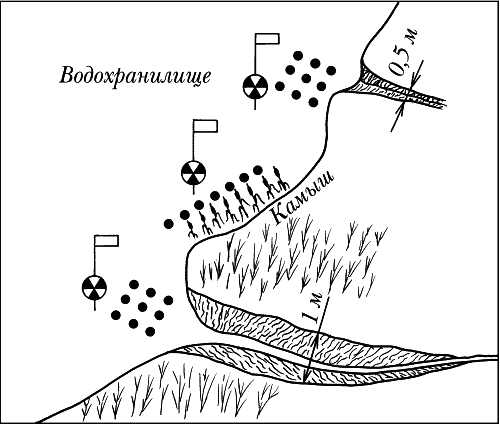 Водохранилище

0,5 м

Камыш

1 м