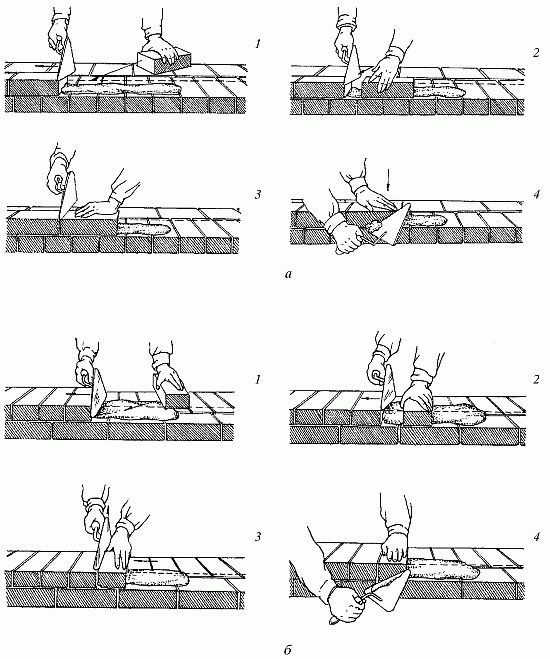 1

2

3

4

а

1

2

3

4

б