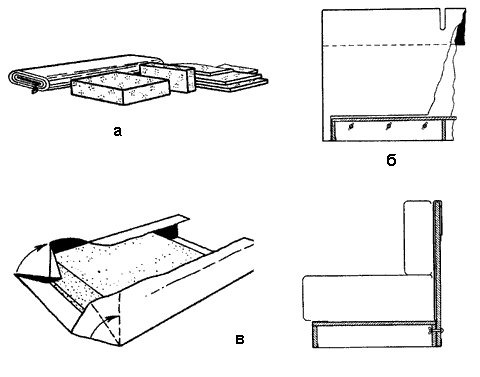 а

б

в